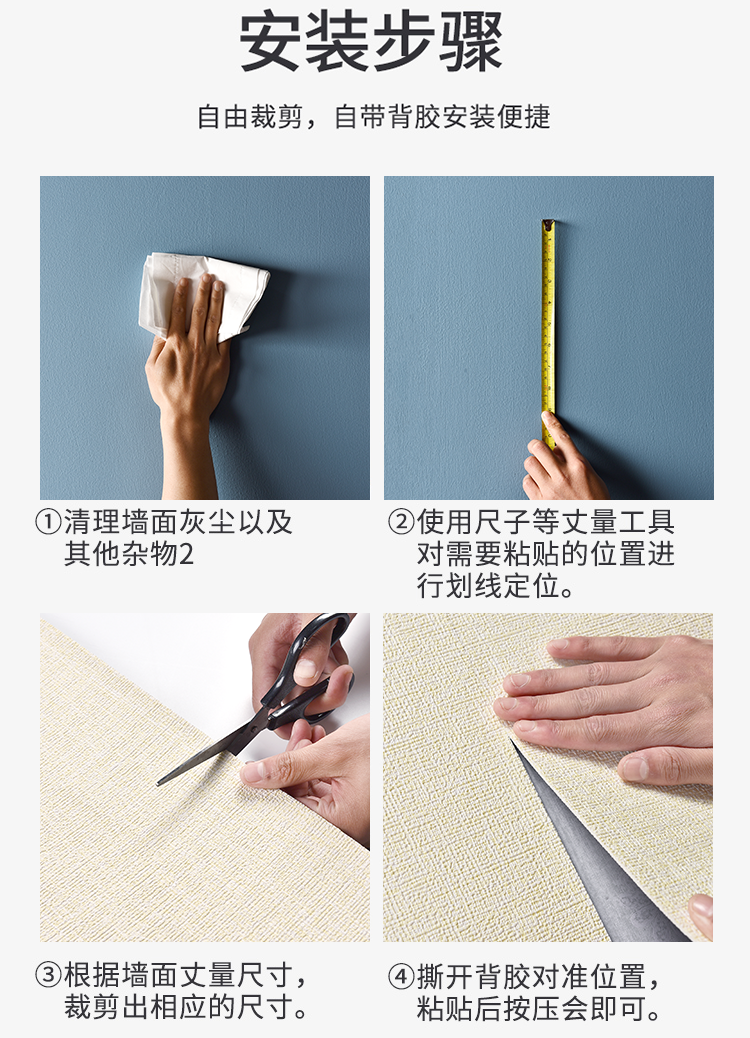 安装步骤

自由裁剪，自带背胶安装便捷

①清理墙面灰尘以及其他杂物2

②使用尺子等丈量工具对需要粘贴的位置进行划线定位。

③根据墙面丈量尺寸，裁剪出相应的尺寸。

④撕开背胶对准位置，粘贴后按压会即可。