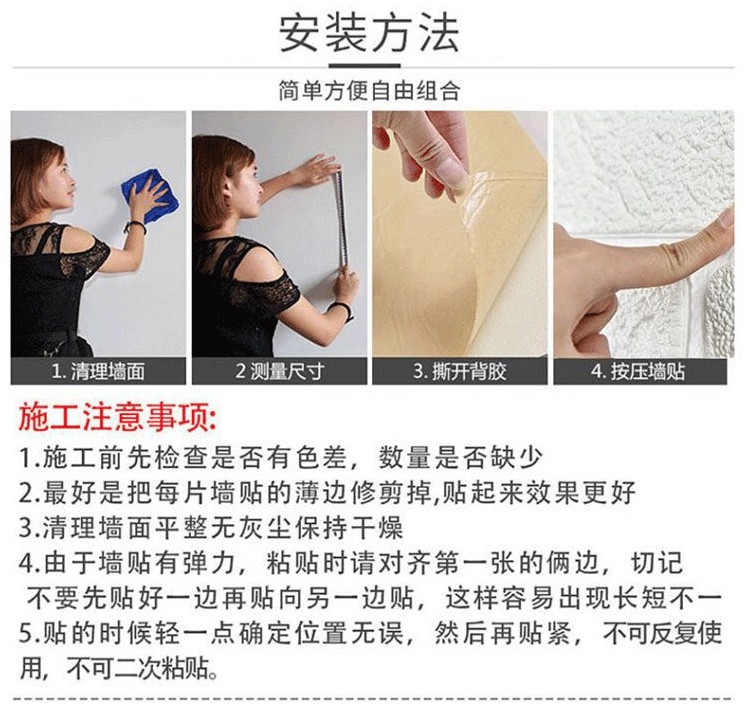 安装方法

简单方便自由组合

1. 清理墙面

2 测量尺寸

3. 撕开背胶

4. 按压墙贴

施工注意事项:

1.施工前先检查是否有色差，数量是否缺少
2.最好是把每片墙贴的薄边修剪掉,贴起来效果更好
3.清理墙面平整无灰尘保持干燥
4.由于墙贴有弹力，粘贴时请对齐第一张的俩边，切记不要先贴好一边再贴向另一边贴，这样容易出现长短不一
5.贴的时候轻一点确定位置无误，然后再贴紧，不可反复使用，不可二次粘贴。